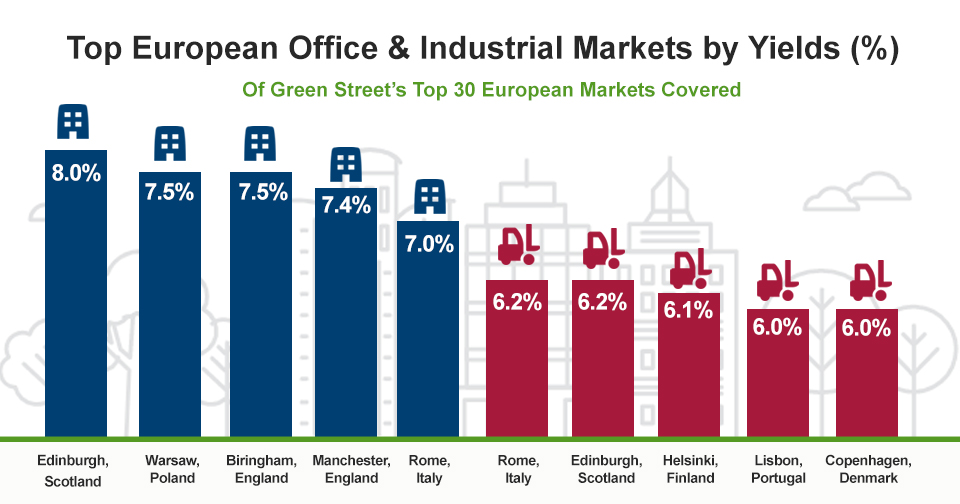 Top European Office & Industrial Markets by Yields (%)

Of Green Street's Top 30 European Markets Covered

8.0%
7.5%
7.5%
7.4%
7.0%
6.2%
6.2%
6.1%
6.0%
6.0%

Edinburgh, Scotland
Warsaw, Poland
Biringham, England
Manchester, England
Rome, Italy
Rome, Italy
Edinburgh, Scotland
Helsinki, Finland
Lisbon, Portugal
Copenhagen, Denmark